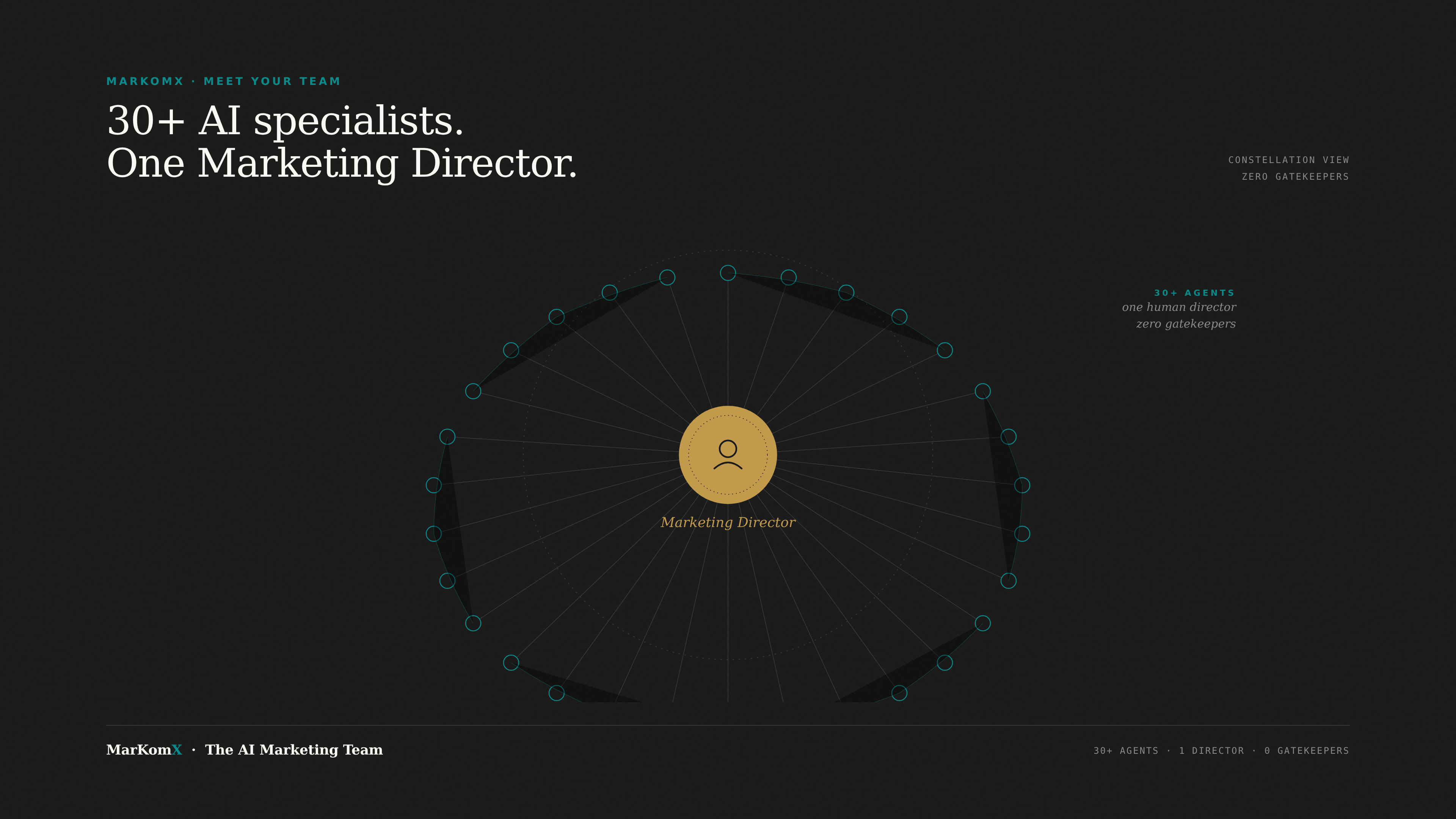 MARKOMX · MEET YOUR TEAM

30+ AI specialists.
One Marketing Director.

CONSTELLATION VIEW
ZERO GATEKEEPERS

30+ AGENTS
one human director
zero gatekeepers

Marketing Director

MarKomX · The AI Marketing Team

30+ AGENTS · 1 DIRECTOR · 0 GATEKEEPERS